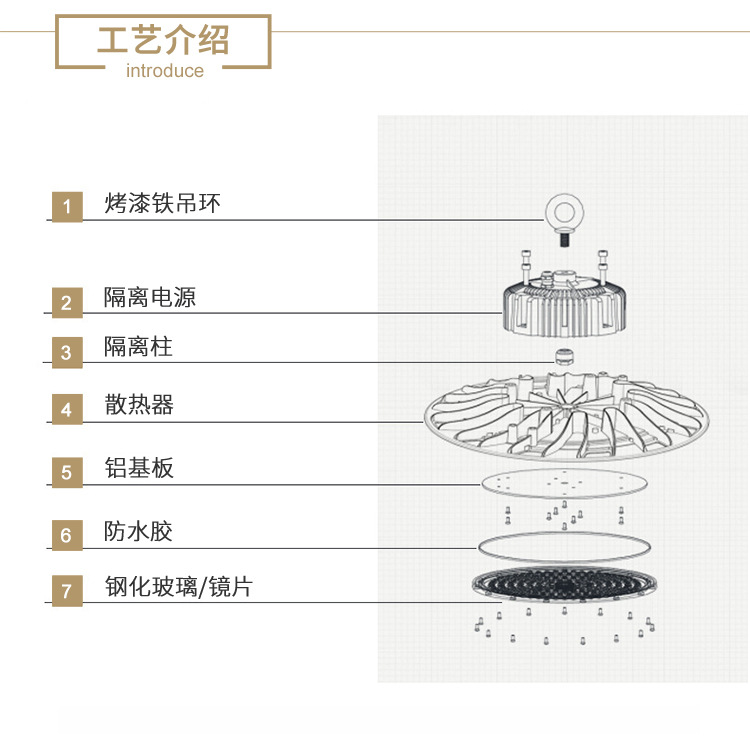 工艺介绍
introduce

1 烤漆铁吊环

2 隔离电源

3 隔离柱

4 散热器

5 铝基板

6 防水胶

7 钢化玻璃/镜片